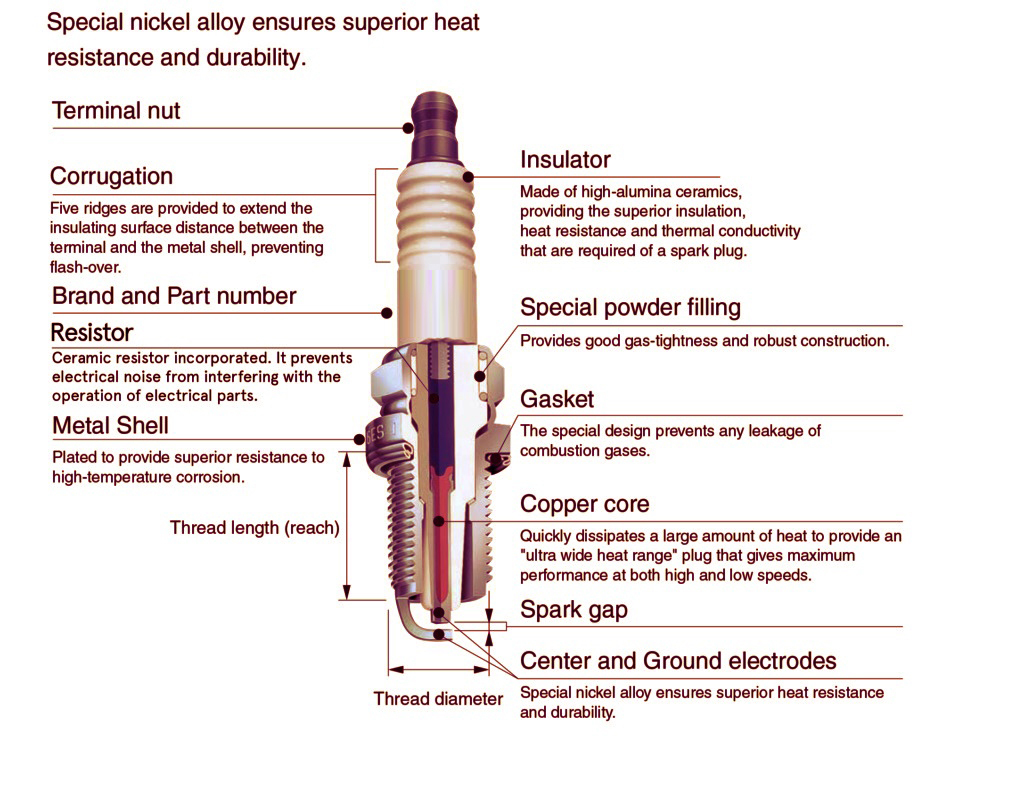 Special nickel alloy ensures superior heat resistance and durability.

Terminal nut

Corrugation
Five ridges are provided to extend the insulating surface distance between the terminal and the metal shell, preventing flash-over.

Brand and Part number

Resistor
Ceramic resistor incorporated. It prevents electrical noise from interfering with the operation of electrical parts.

Metal Shell
Plated to provide superior resistance to high-temperature corrosion.

Thread length (reach)

Thread diameter

Insulator
Made of high-alumina ceramics, providing the superior insulation, heat resistance and thermal conductivity that are required of a spark plug.

Special powder filling
Provides good gas-tightness and robust construction.

Gasket
The special design prevents any leakage of combustion gases.

Copper core
Quickly dissipates a large amount of heat to provide an "ultra wide heat range" plug that gives maximum performance at both high and low speeds.

Spark gap

Center and Ground electrodes
Special nickel alloy ensures superior heat resistance and durability.